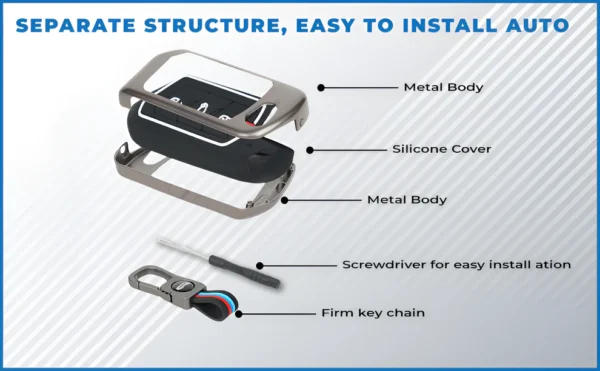 SEPARATE STRUCTURE, EASY TO INSTALL AUTO

Metal Body

Silicone Cover

Metal Body

Screwdriver for easy install ation

Firm key chain